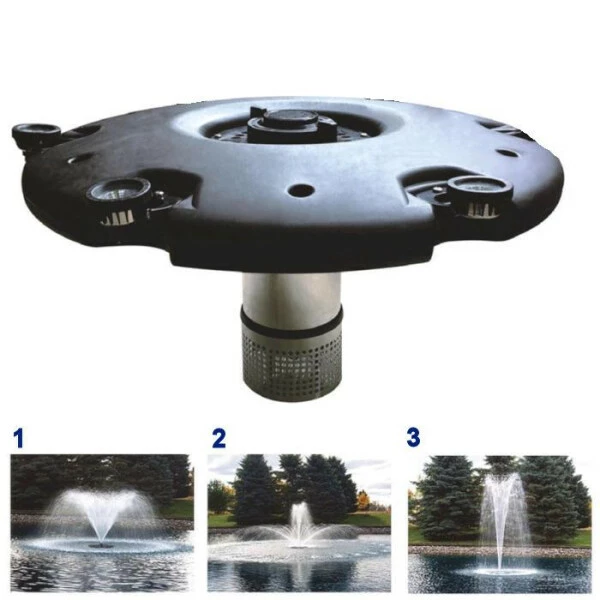 1

2

3